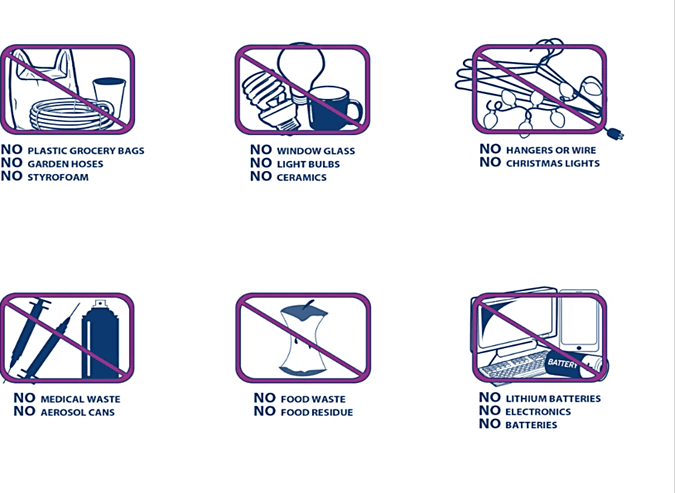 NO PLASTIC GROCERY BAGS
NO GARDEN HOSES
NO STYROFOAM

NO WINDOW GLASS
NO LIGHT BULBS
NO CERAMICS

NO HANGERS OR WIRE
NO CHRISTMAS LIGHTS

NO MEDICAL WASTE
NO AEROSOL CANS

NO FOOD WASTE
NO FOOD RESIDUE

BATTERY

NO LITHIUM BATTERIES
NO ELECTRONICS
NO BATTERIES